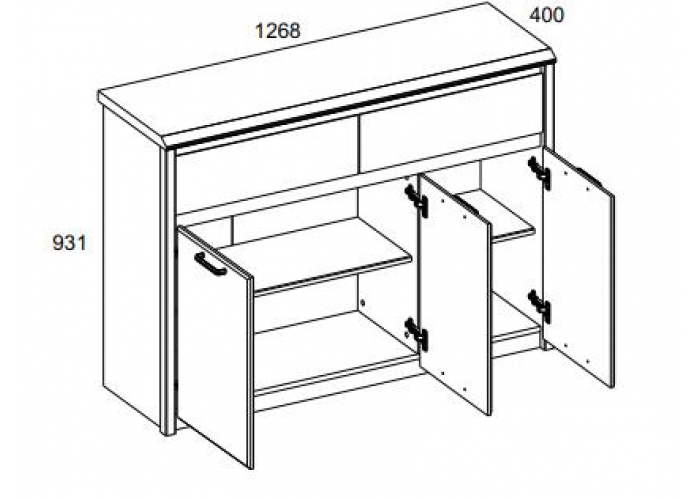 1268
400
931