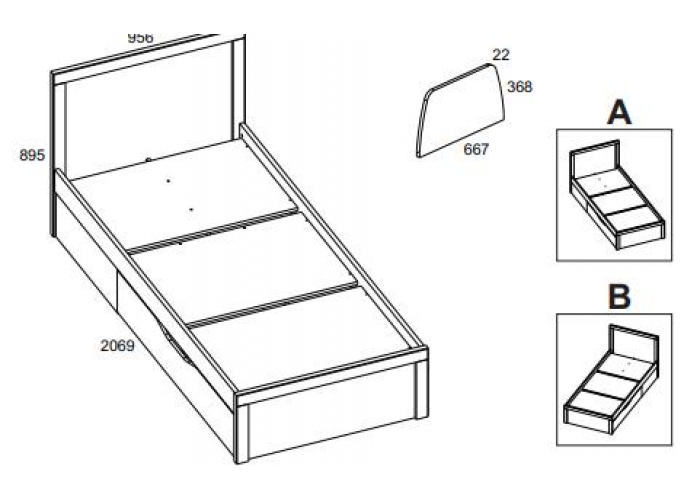 956

895

2069

22

368

667

A

B