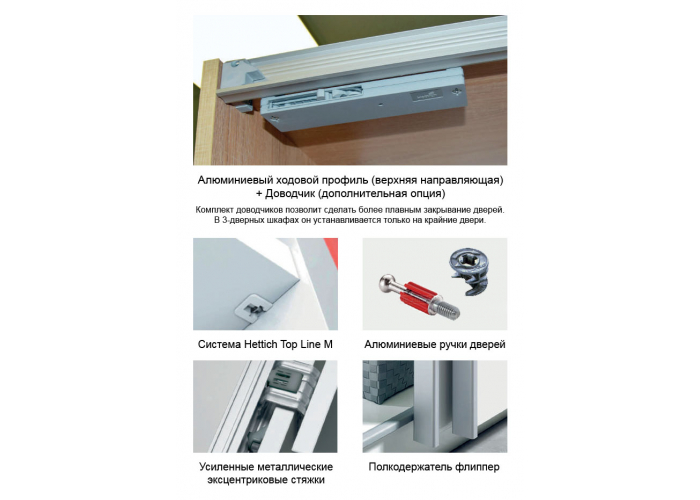 Алюминиевый ходовой профиль (верхняя направляющая) + Доводчик (дополнительная опция)

Комплект доводчиков позволит сделать более плавным закрывание дверей. В 3-дверных шкафах он устанавливается только на крайние двери.

Система Hettich Top Line M

Алюминиевые ручки дверей

Усиленные металлические эксцентриковые стяжки

Полкодержатель флиппер