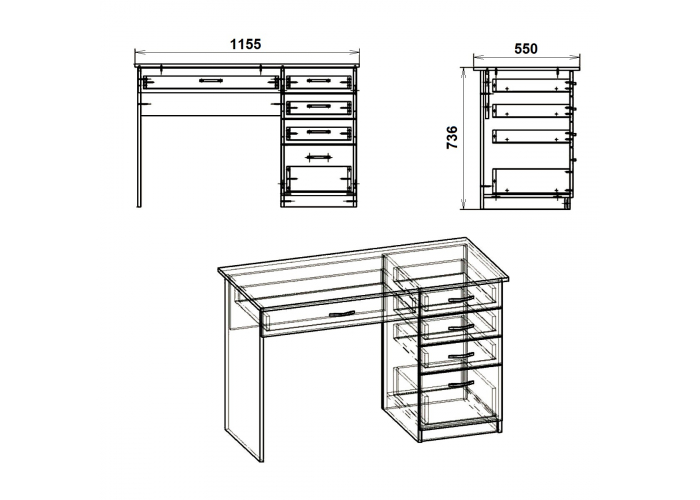 1155

550

736