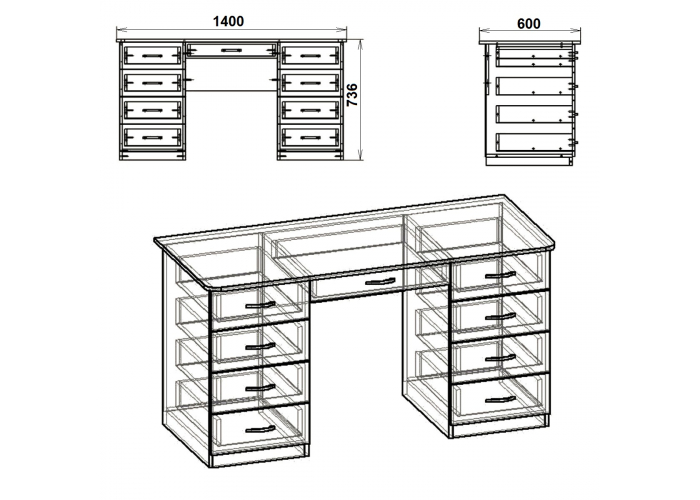 1400

736

600