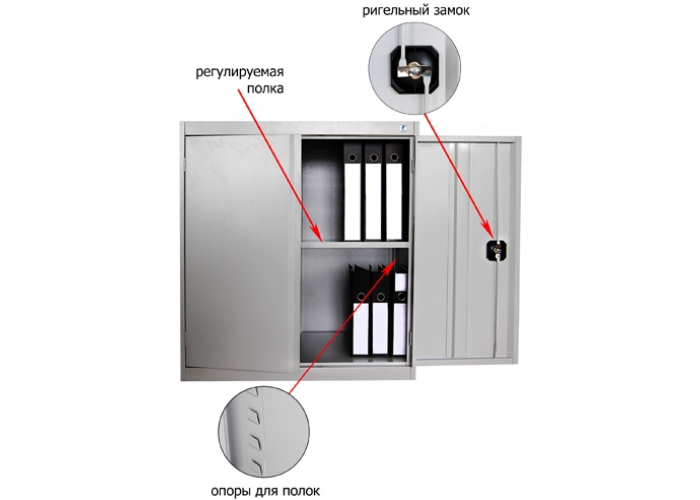 ригельный замок

регулируемая полка

опоры для полок