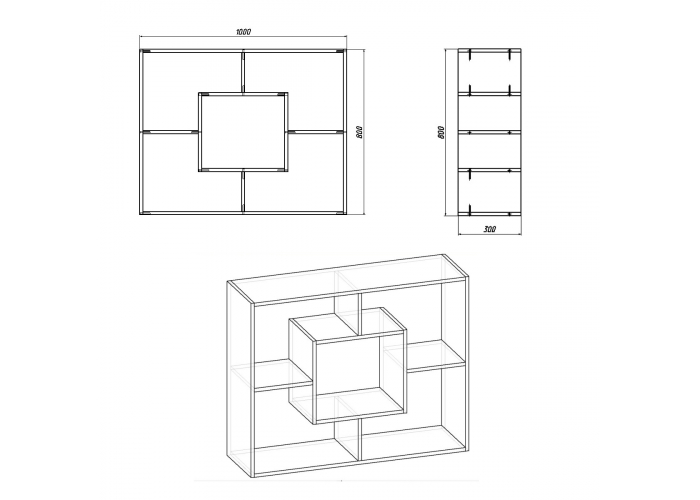 1000

800

800

300